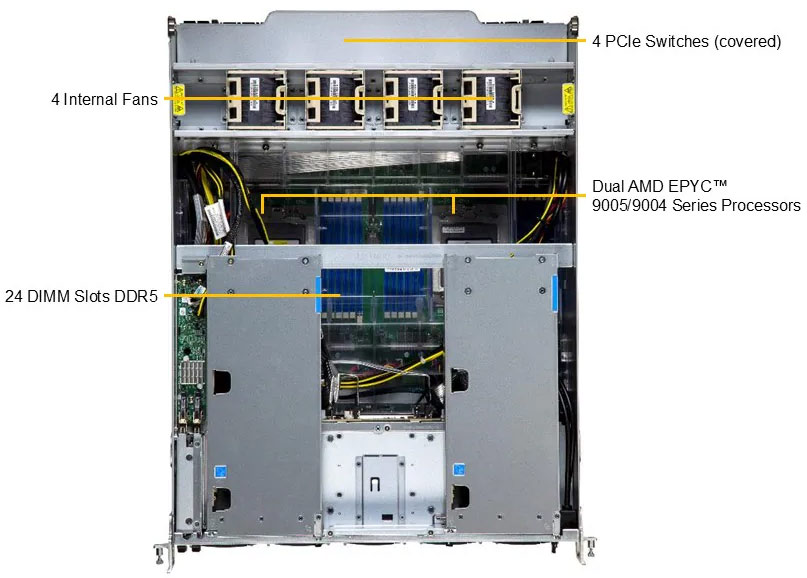 4 PCIe Switches (covered)

4 Internal Fans

Dual AMD EPYC™ 9005/9004 Series Processors

24 DIMM Slots DDR5