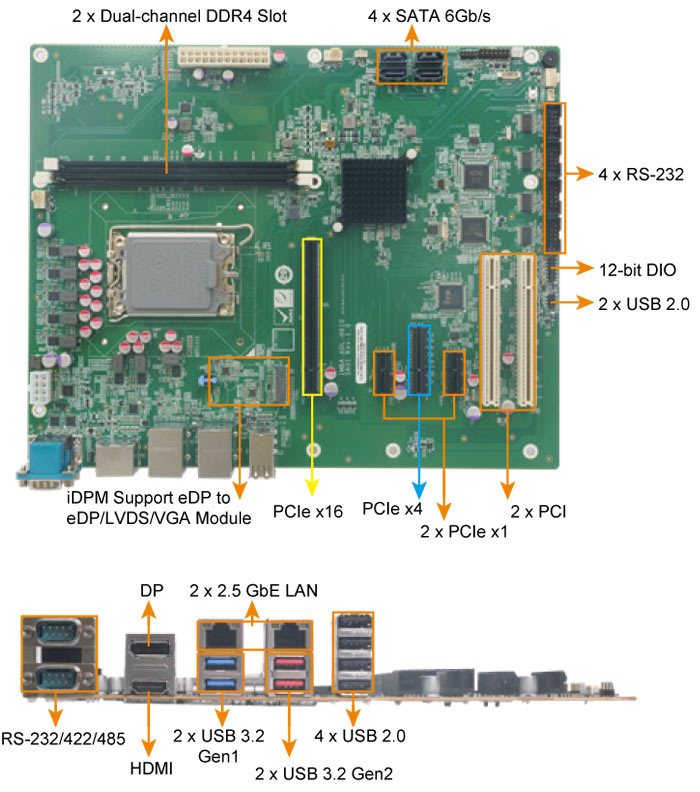 2 x Dual-channel DDR4 Slot

4 x SATA 6Gb/s

4 x RS-232

12-bit DIO

2 x USB 2.0

iDPM Support eDP to eDP/LVDS/VGA Module

PCIe x16

PCIe x4

2 x PCIe x1

2 x PCI

DP

2 x 2.5 GbE LAN

RS-232/422/485

HDMI

2 x USB 3.2 Gen1

2 x USB 3.2 Gen2

4 x USB 2.0