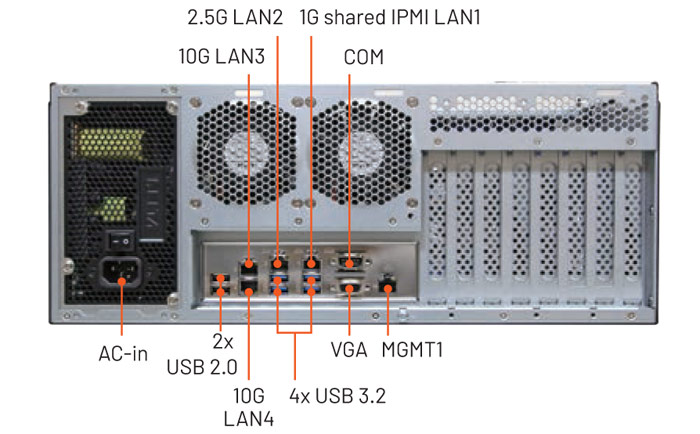 2.5G LAN2
1G shared IPMI LAN1
10G LAN3
COM
AC-in
2x USB 2.0
10G LAN4
4x USB 3.2
VGA
MGMT1