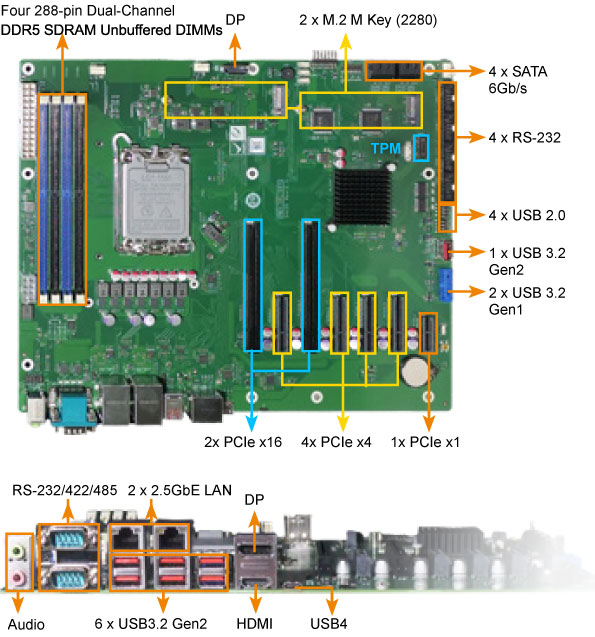 Four 288-pin Dual-Channel
DDR5 SDRAM Unbuffered DIMMs

DP

2 x M.2 M Key (2280)

4 x SATA 6Gb/s

TPM

4 x RS-232

4 x USB 2.0

1 x USB 3.2 Gen2

2 x USB 3.2 Gen1

2x PCIe x16

4x PCIe x4

1x PCIe x1

RS-232/422/485

2 x 2.5GbE LAN

DP

Audio

6 x USB3.2 Gen2

HDMI

USB4