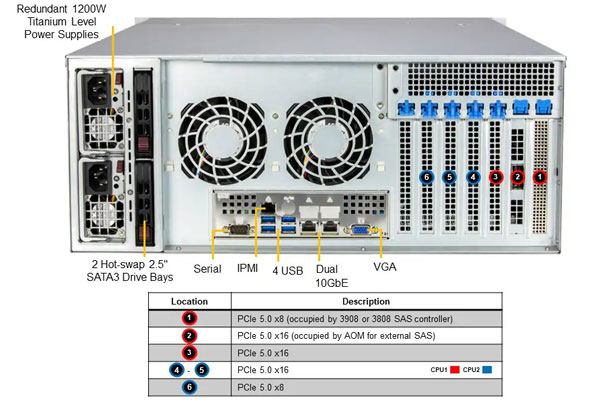 Redundant 1200W Titanium Level Power Supplies

6 5 4 3 2 1

2 Hot-swap 2.5" SATA3 Drive Bays

Serial

IPMI

4 USB

Dual 10GbE

VGA

| Location | Description |
|---|---|
| 1 | PCIe 5.0 x8 (occupied by 3908 or 3808 SAS controller) |
| 2 | PCIe 5.0 x16 (occupied by AOM for external SAS) |
| 3 | PCIe 5.0 x16 |
| 4 - 5 | PCIe 5.0 x16 CPU1 CPU2 |
| 6 | PCIe 5.0 x8 |