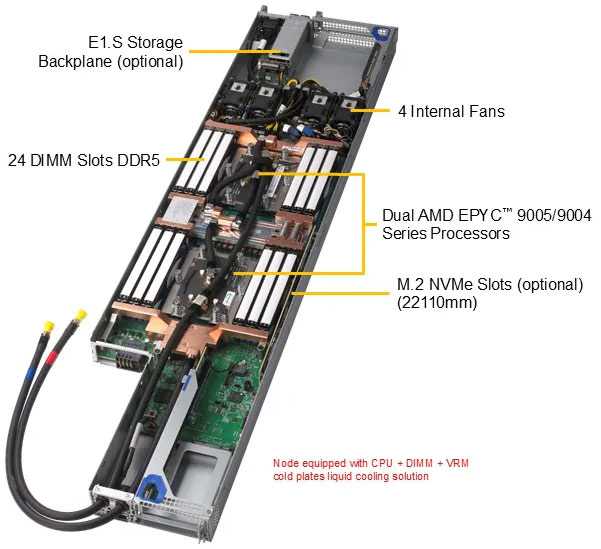 E1.S Storage Backplane (optional)

4 Internal Fans

24 DIMM Slots DDR5

Dual AMD EPYC™ 9005/9004 Series Processors

M.2 NVMe Slots (optional) (22110mm)

Node equipped with CPU + DIMM + VRM cold plates liquid cooling solution