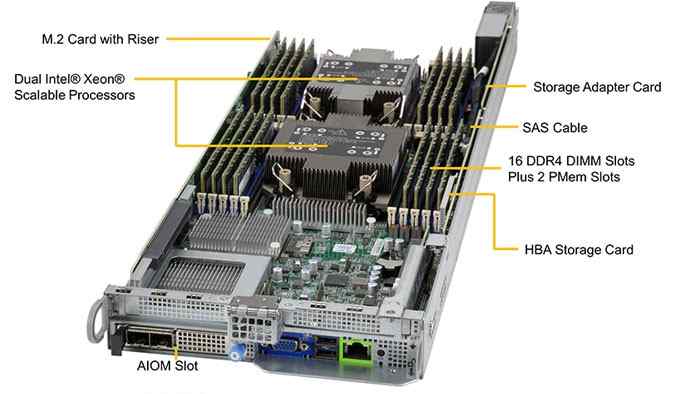 M.2 Card with Riser

Dual Intel® Xeon® Scalable Processors

Storage Adapter Card

SAS Cable

16 DDR4 DIMM Slots Plus 2 PMem Slots

HBA Storage Card

AIOM Slot