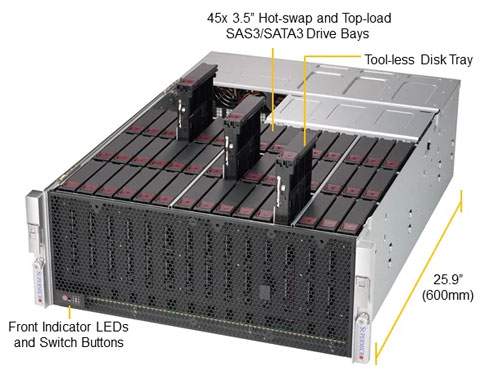 45x 3.5" Hot-swap and Top-load SAS3/SATA3 Drive Bays

Tool-less Disk Tray

25.9" (600mm)

Front Indicator LEDs and Switch Buttons